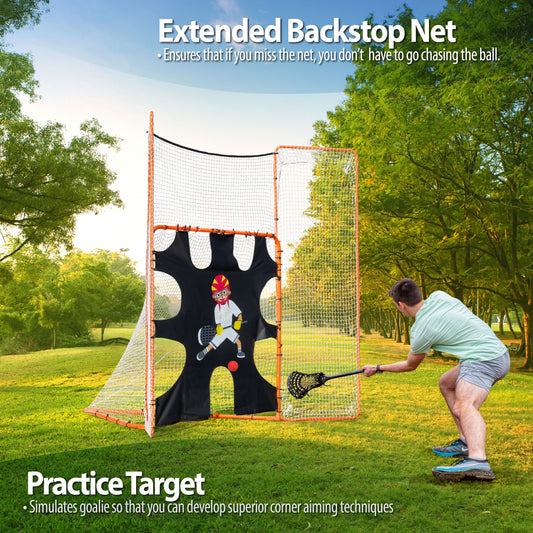 Extended Backstop Net
• Ensures that if you miss the net, you don't have to go chasing the ball.

Practice Target
• Simulates goalie so that you can develop superior corner aiming techniques